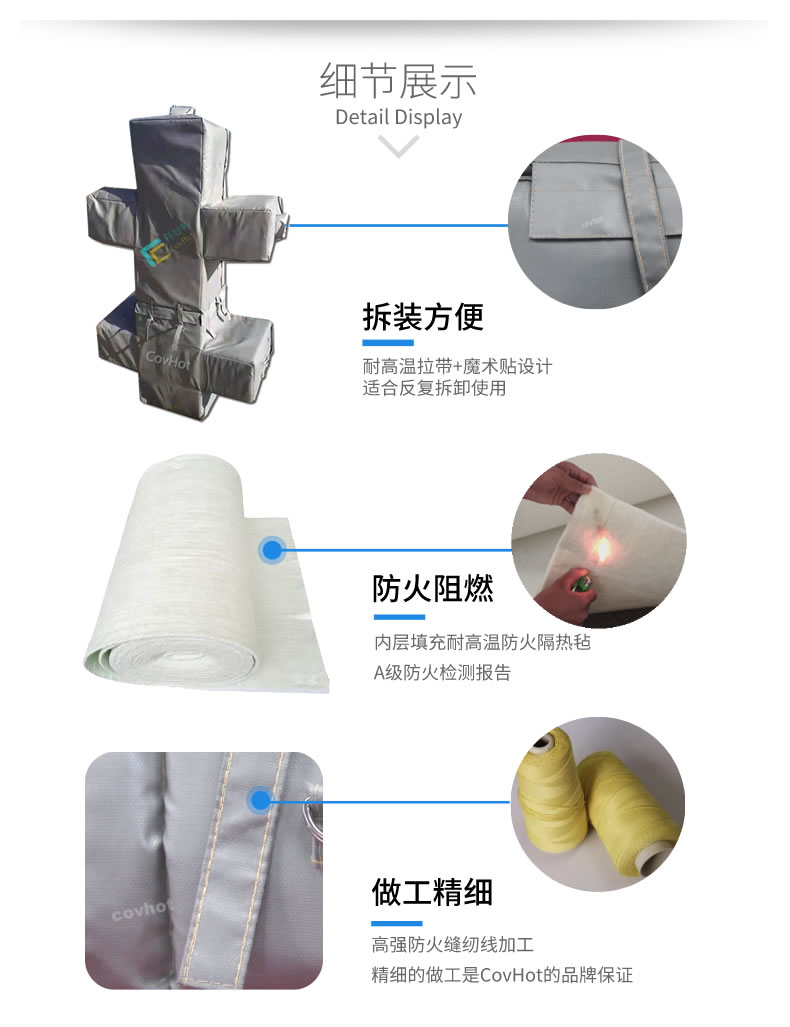 细节展示
Detail Display

CovHot

CovHot

拆装方便
耐高温拉带+魔术贴设计
适合反复拆卸使用

防火阻燃
内层填充耐高温防火隔热毡
A级防火检测报告

covhot

做工精细
高强防火缝纫线加工
精细的做工是CovHot的品牌保证